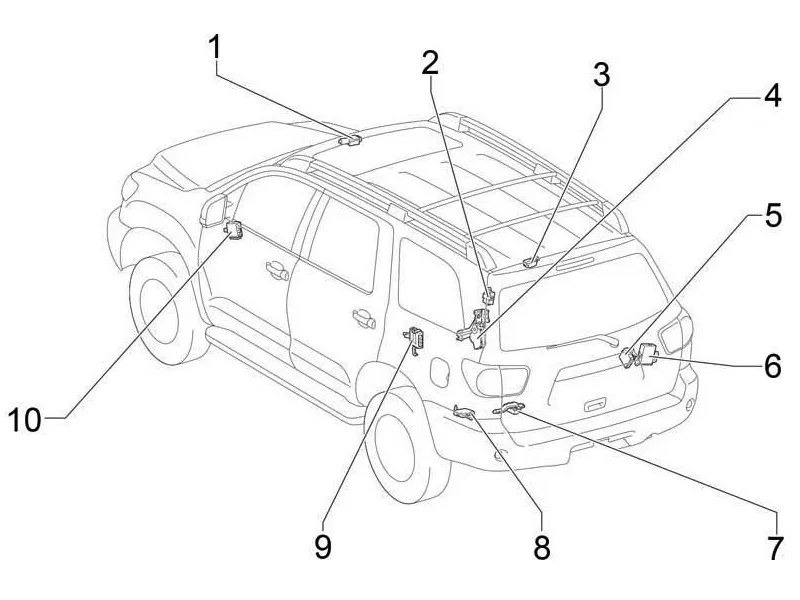 1
2
3
4
5
6
10
9
8
7